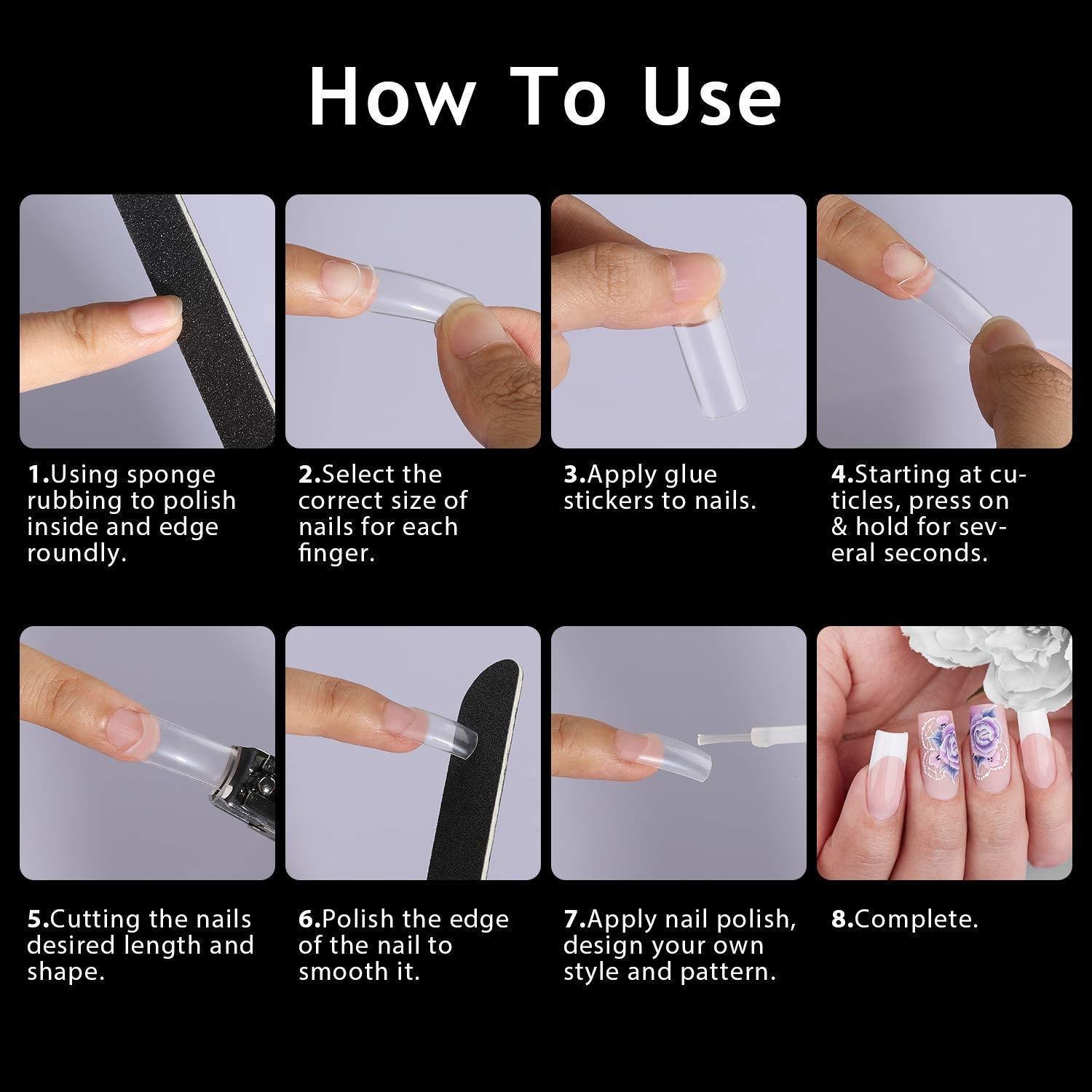 How To Use

1.Using sponge rubbing to polish inside and edge roundly.

2.Select the correct size of nails for each finger.

3.Apply glue stickers to nails.

4.Starting at cuticles, press on & hold for several seconds.

5.Cutting the nails desired length and shape.

6.Polish the edge of the nail to smooth it.

7.Apply nail polish, design your own style and pattern.

8.Complete.